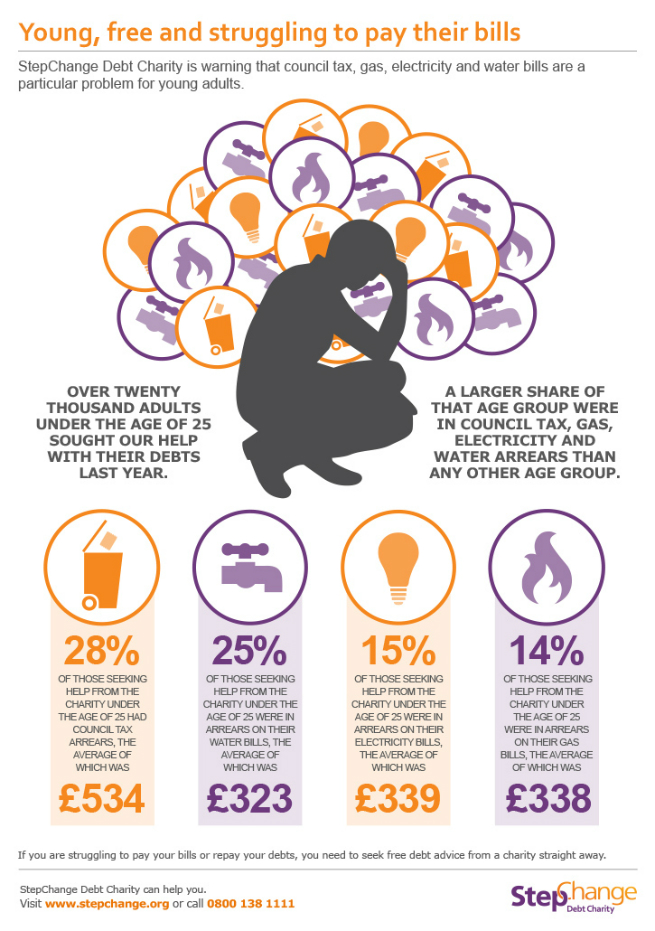 Young, free and struggling to pay their bills

StepChange Debt Charity is warning that council tax, gas, electricity and water bills are a particular problem for young adults.

OVER TWENTY THOUSAND ADULTS UNDER THE AGE OF 25 SOUGHT OUR HELP WITH THEIR DEBTS LAST YEAR.

A LARGER SHARE OF THAT AGE GROUP WERE IN COUNCIL TAX, GAS, ELECTRICITY AND WATER ARREARS THAN ANY OTHER AGE GROUP.

28%

OF THOSE SEEKING HELP FROM THE CHARITY UNDER THE AGE OF 25 HAD COUNCIL TAX ARREARS, THE AVERAGE OF WHICH WAS

£534

25%

OF THOSE SEEKING HELP FROM THE CHARITY UNDER THE AGE OF 25 WERE IN ARREARS ON THEIR WATER BILLS, THE AVERAGE OF WHICH WAS

£323

15%

OF THOSE SEEKING HELP FROM THE CHARITY UNDER THE AGE OF 25 WERE IN ARREARS ON THEIR ELECTRICITY BILLS, THE AVERAGE OF WHICH WAS

£339

14%

OF THOSE SEEKING HELP FROM THE CHARITY UNDER THE AGE OF 25 WERE IN ARREARS ON THEIR GAS BILLS, THE AVERAGE OF WHICH WAS

£338

If you are struggling to pay your bills or repay your debts, you need to seek free debt advice from a charity straight away.

StepChange Debt Charity can help you.
Visit www.stepchange.org or call 0800 138 1111

StepChange Debt Charity