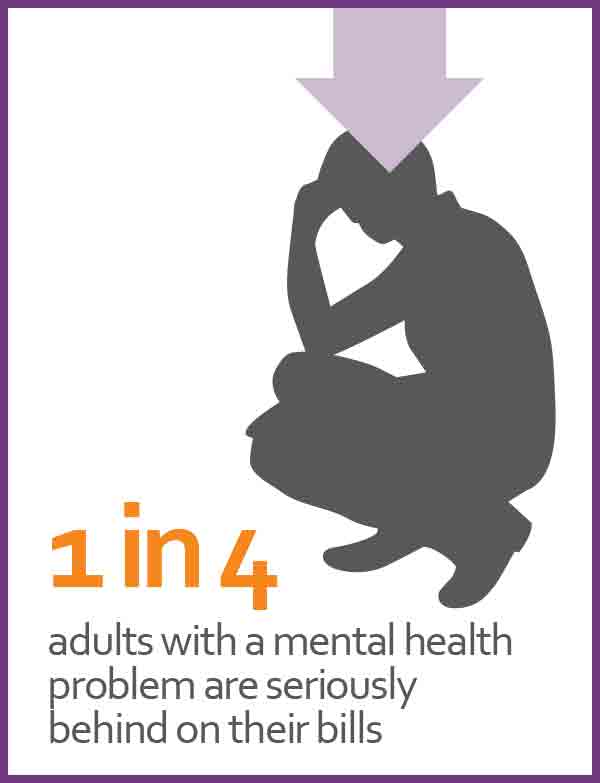 1 in 4

adults with a mental health problem are seriously behind on their bills