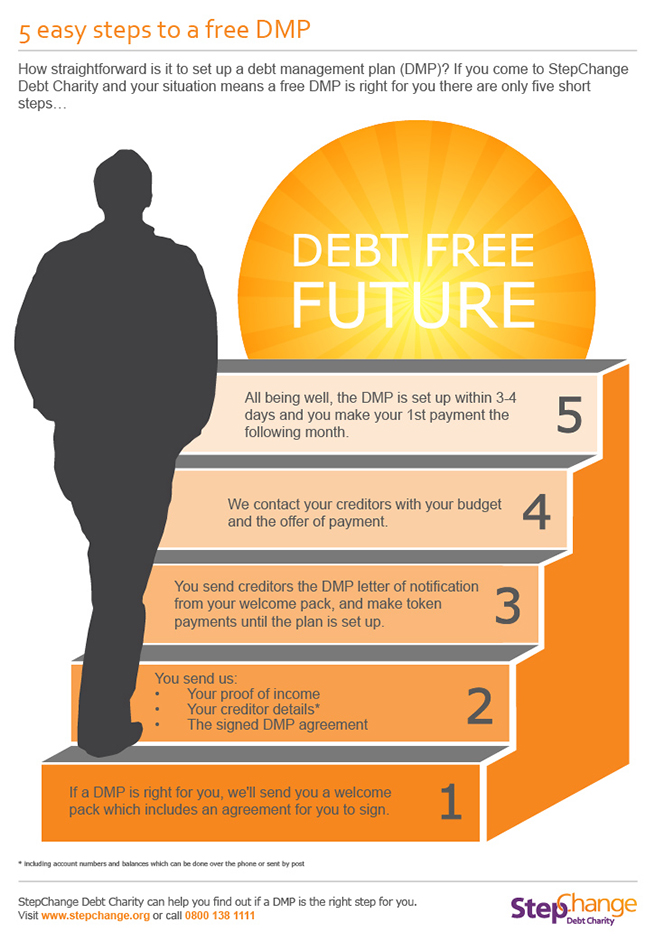 5 easy steps to a free DMP

How straightforward is it to set up a debt management plan (DMP)? If you come to StepChange Debt Charity and your situation means a free DMP is right for you there are only five short steps…

DEBT FREE FUTURE

All being well, the DMP is set up within 3-4 days and you make your 1st payment the following month. 5

We contact your creditors with your budget and the offer of payment. 4

You send creditors the DMP letter of notification from your welcome pack, and make token payments until the plan is set up. 3

You send us:
• Your proof of income
• Your creditor details*
• The signed DMP agreement
2

If a DMP is right for you, we'll send you a welcome pack which includes an agreement for you to sign. 1

* including account numbers and balances which can be done over the phone or sent by post

StepChange Debt Charity can help you find out if a DMP is the right step for you.
Visit www.stepchange.org or call 0800 138 1111

StepChange Debt Charity