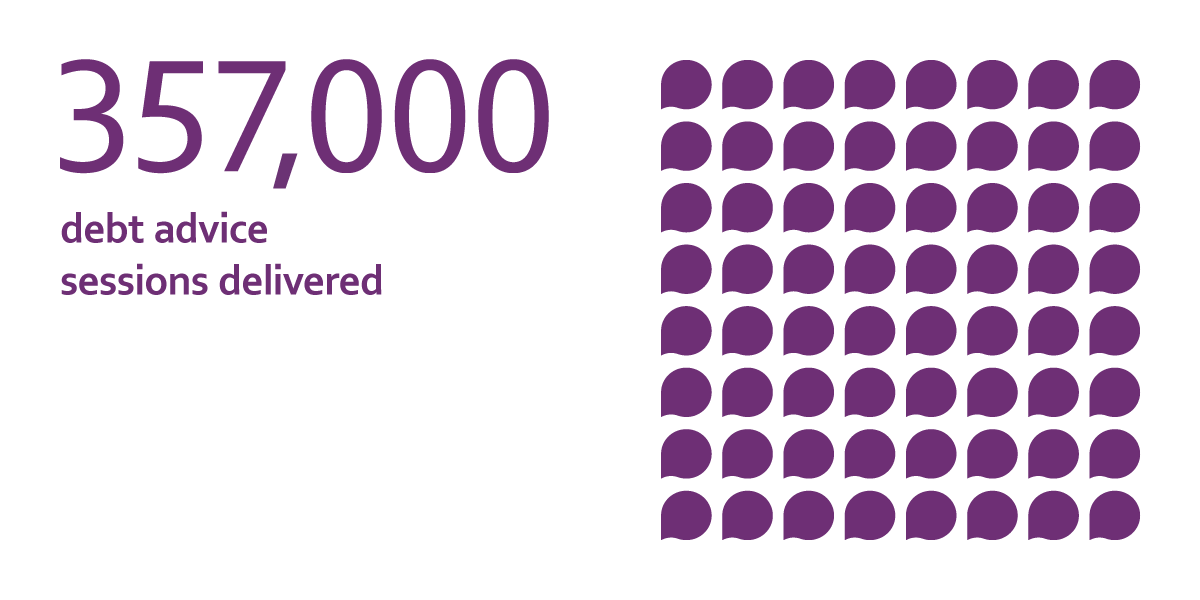 357,000

debt advice sessions delivered