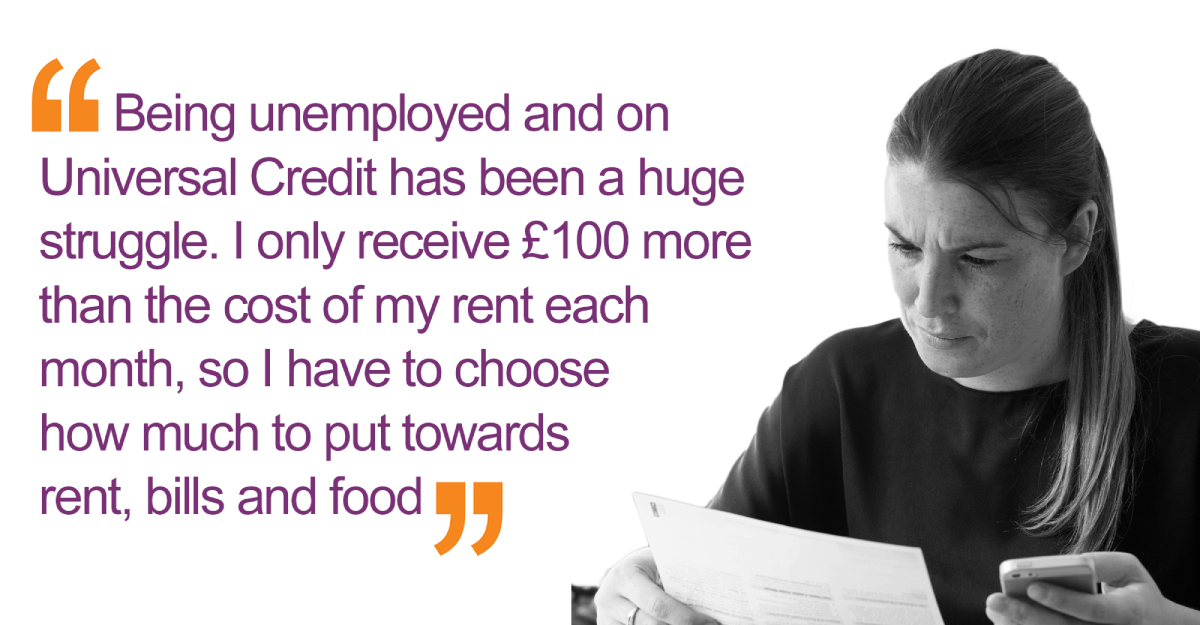 “Being unemployed and on Universal Credit has been a huge struggle. I only receive £100 more than the cost of my rent each month, so I have to choose how much to put towards rent, bills and food”