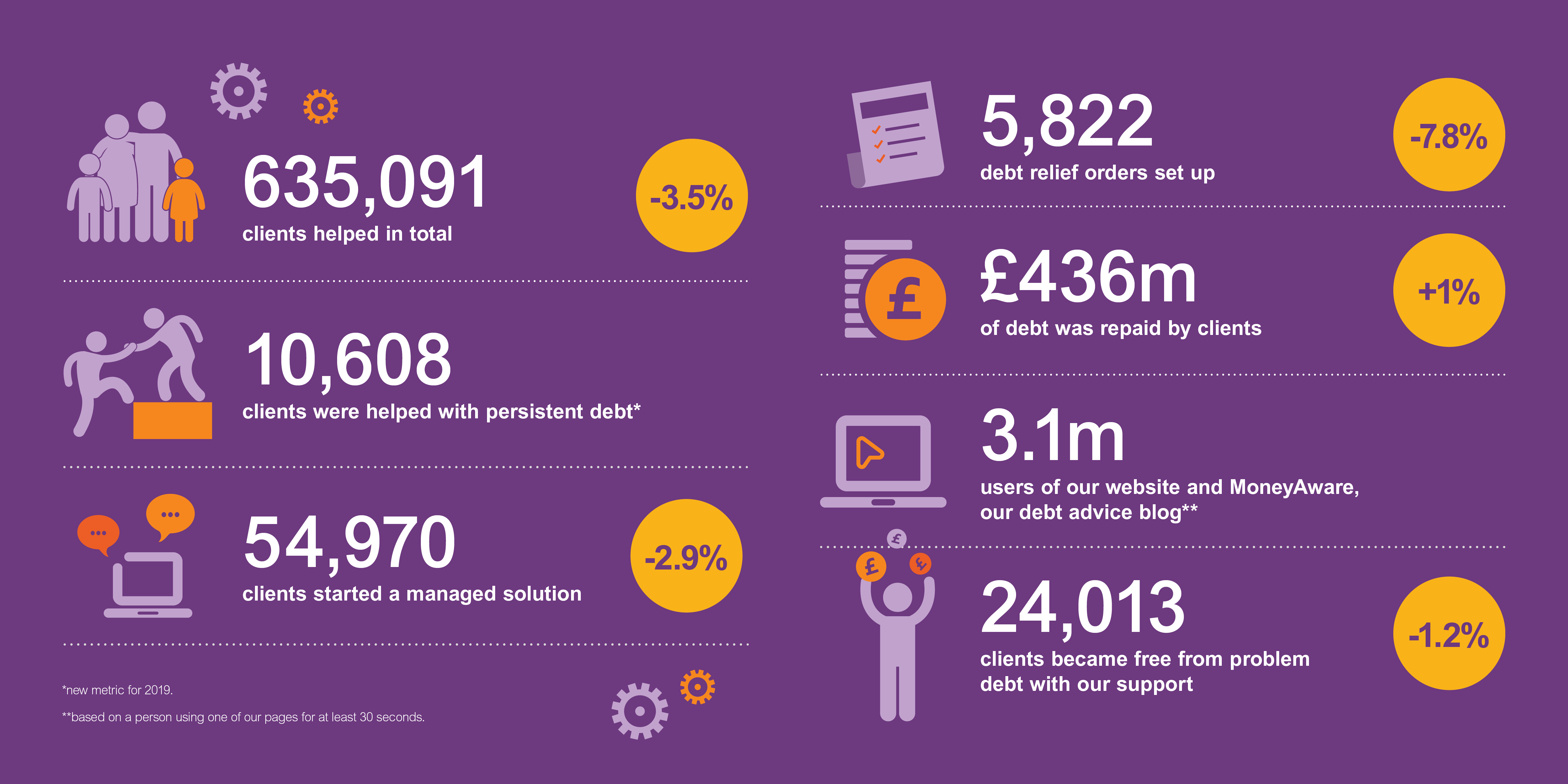 635,091
clients helped in total

-3.5%

10,608
clients were helped with persistent debt*

54,970
clients started a managed solution

-2.9%

*new metric for 2019.

**based on a person using one of our pages for at least 30 seconds.

5,822
debt relief orders set up

-7.8%

£

£436m
of debt was repaid by clients

+1%

3.1m
users of our website and MoneyAware, our debt advice blog**

£ £ £

24,013
clients became free from problem debt with our support

-1.2%