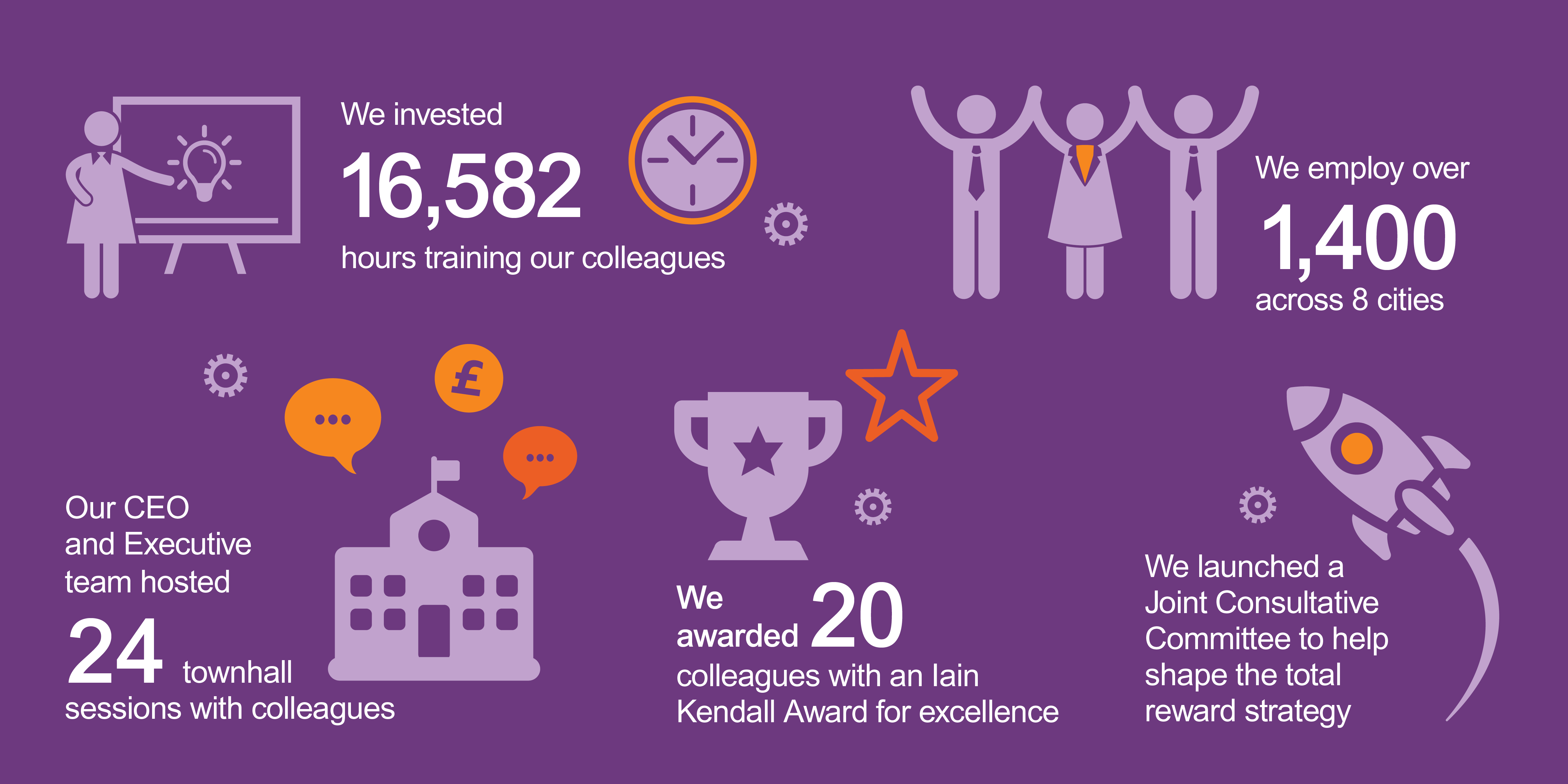 We invested
16,582
hours training our colleagues

We employ over
1,400
across 8 cities

£

Our CEO and Executive team hosted
24 townhall sessions with colleagues

We awarded 20 colleagues with an Iain Kendall Award for excellence

We launched a Joint Consultative Committee to help shape the total reward strategy