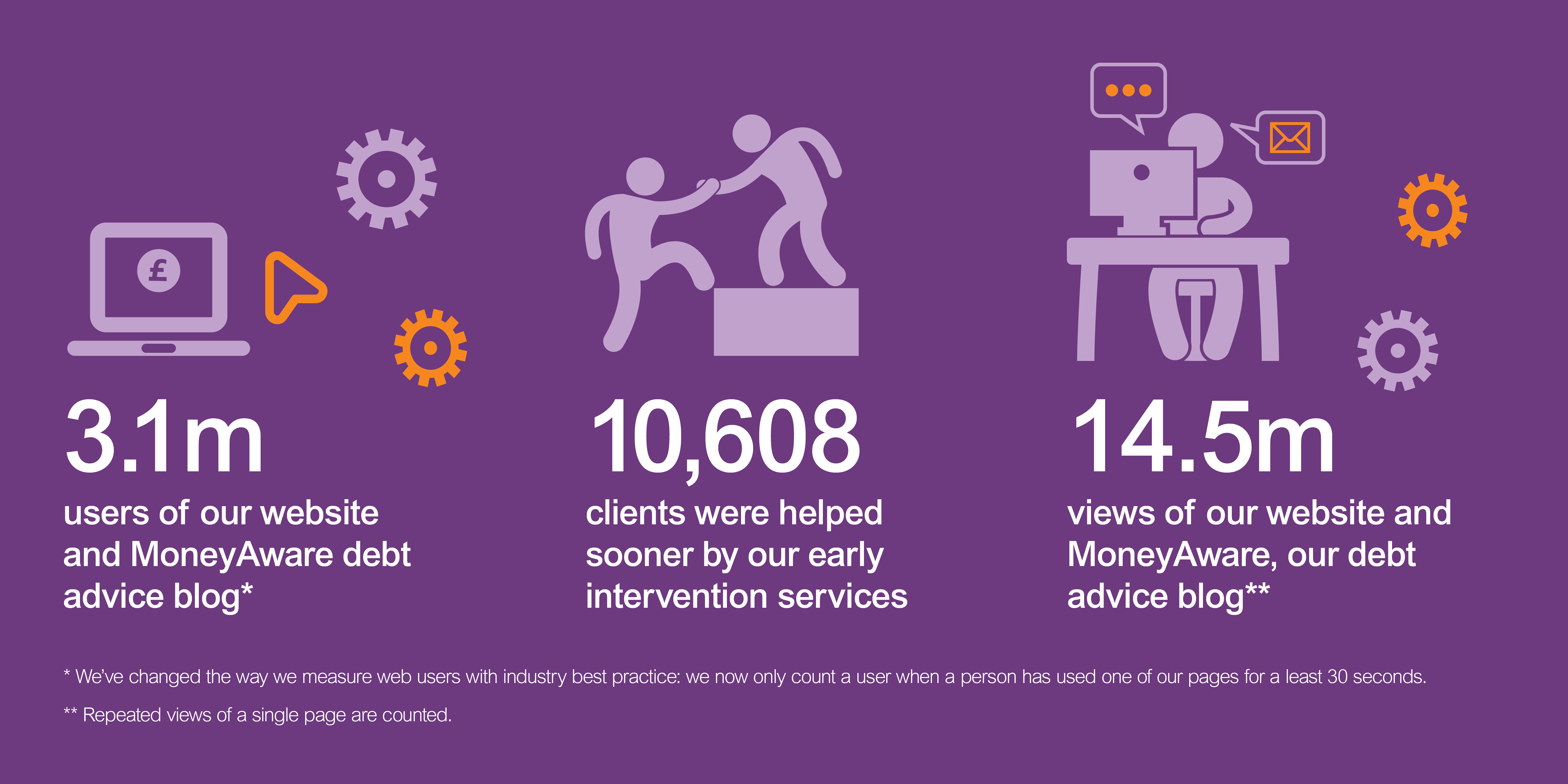 £

3.1m

users of our website and MoneyAware debt advice blog*

10,608

clients were helped sooner by our early intervention services

14.5m

views of our website and MoneyAware, our debt advice blog**

* We've changed the way we measure web users with industry best practice: we now only count a user when a person has used one of our pages for a least 30 seconds.

** Repeated views of a single page are counted.