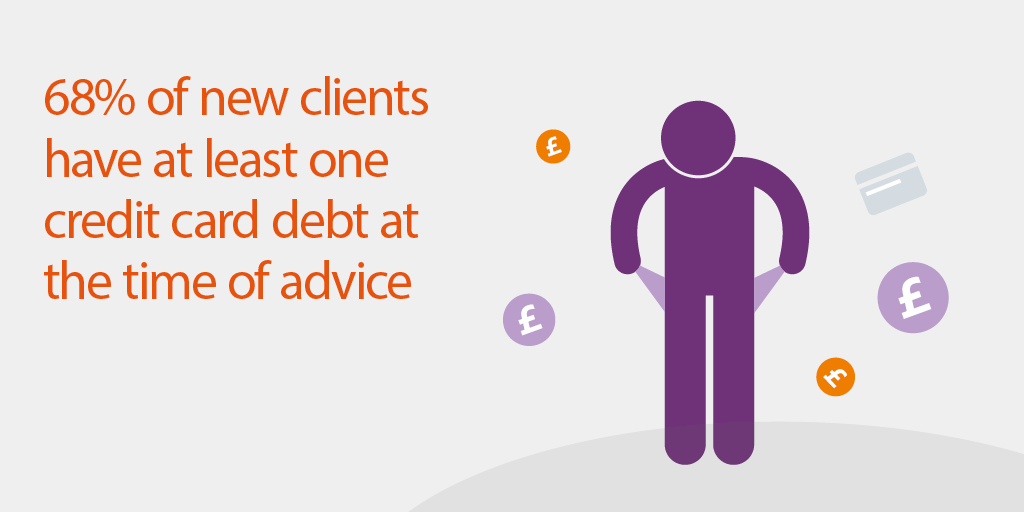 68% of new clients have at least one credit card debt at the time of advice

£

£

£

£