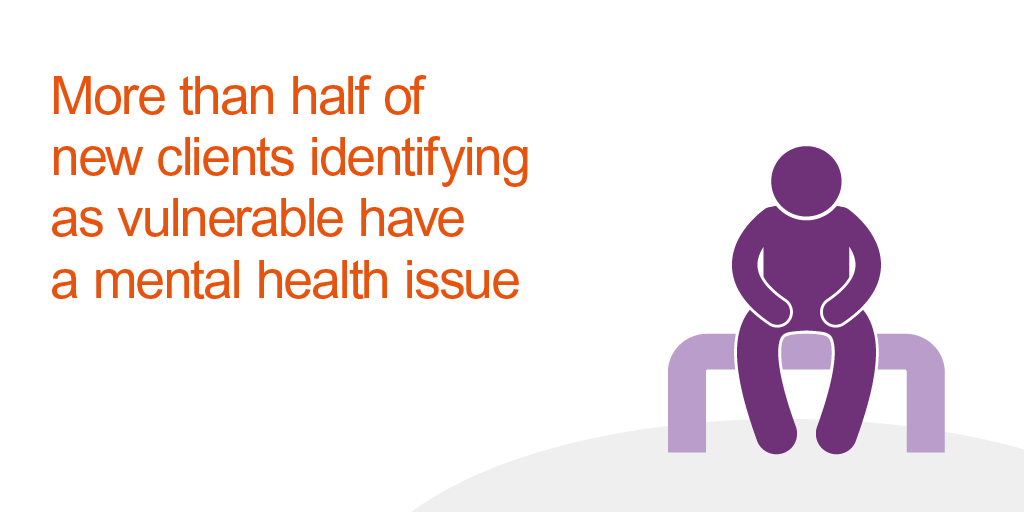 More than half of new clients identifying as vulnerable have a mental health issue