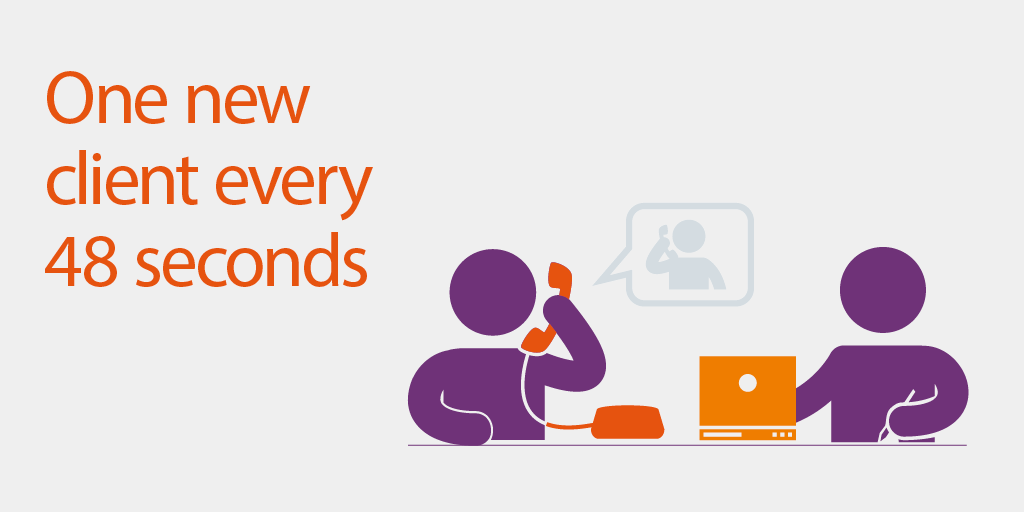 One new client every 48 seconds