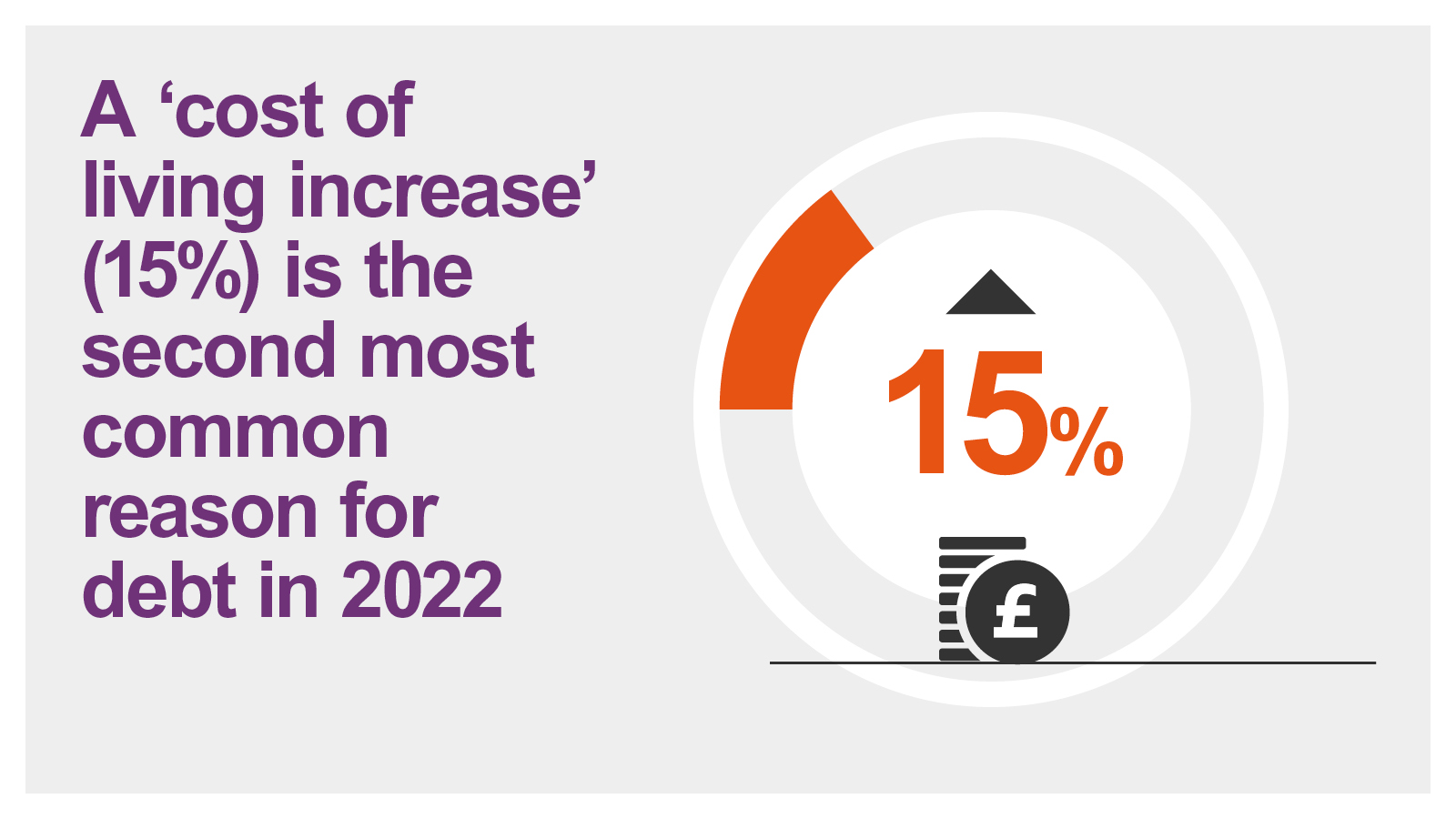 A ‘cost of living increase’ (15%) is the second most common reason for debt in 2022

15%

£