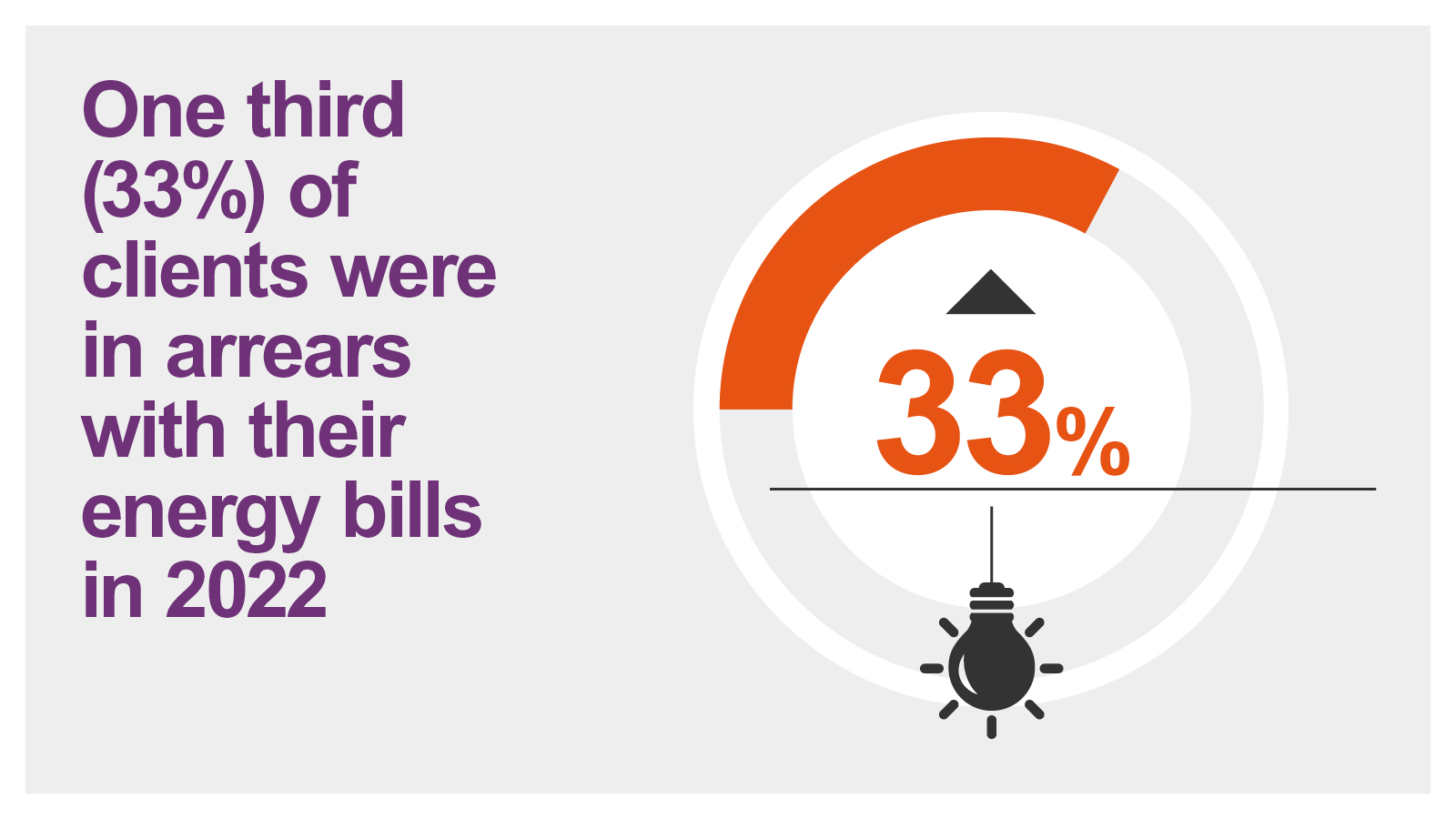 One third (33%) of clients were in arrears with their energy bills in 2022

33%