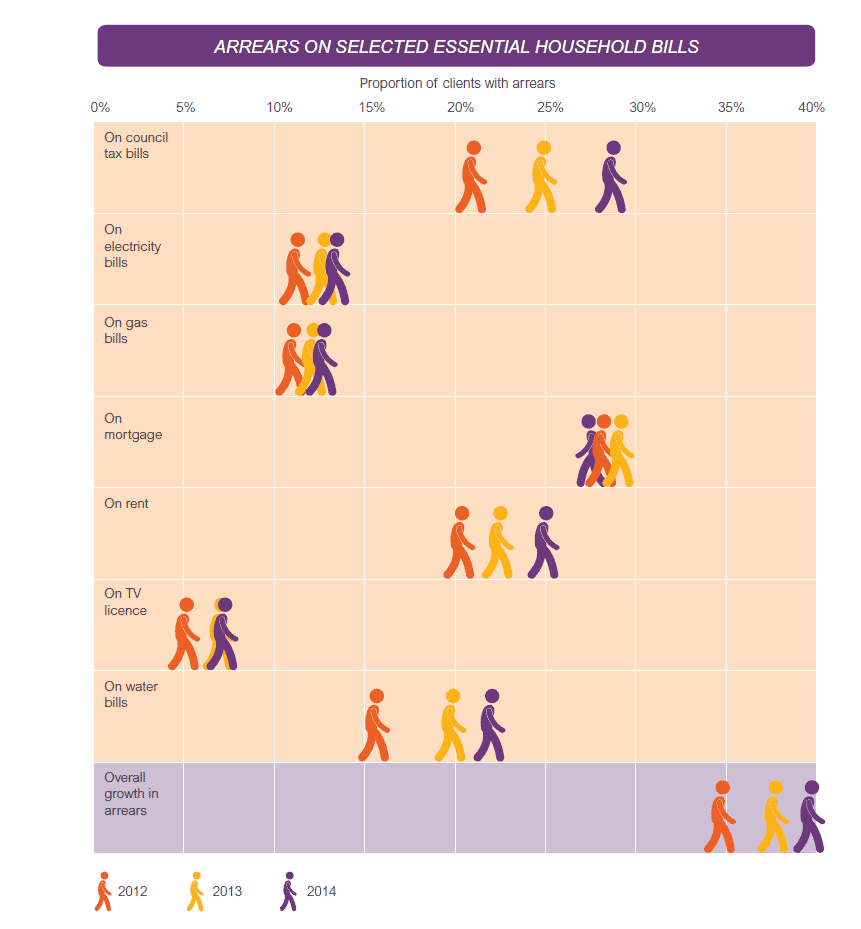 ARREARS ON SELECTED ESSENTIAL HOUSEHOLD BILLS

Proportion of clients with arrears

0% 5% 10% 15% 20% 25% 30% 35% 40%

On council tax bills

On electricity bills

On gas bills

On mortgage

On rent

On TV licence

On water bills

Overall growth in arrears

2012 2013 2014