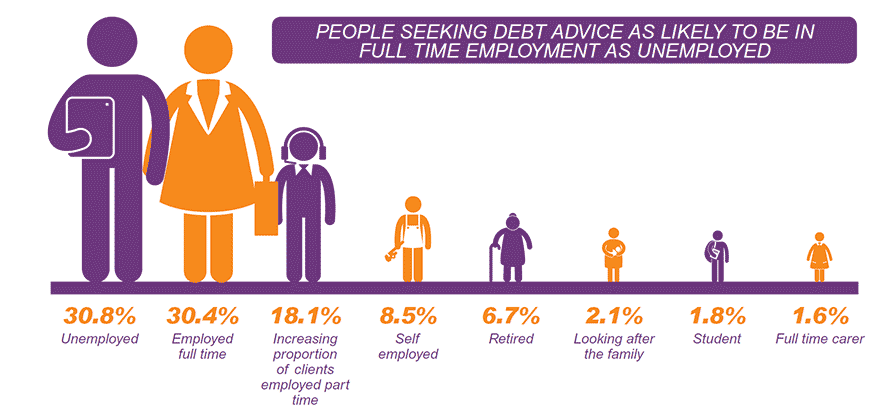 PEOPLE SEEKING DEBT ADVICE AS LIKELY TO BE IN FULL TIME EMPLOYMENT AS UNEMPLOYED

30.8%
Unemployed

30.4%
Employed full time

18.1%
Increasing proportion of clients employed part time

8.5%
Self employed

6.7%
Retired

2.1%
Looking after the family

1.8%
Student

1.6%
Full time carer