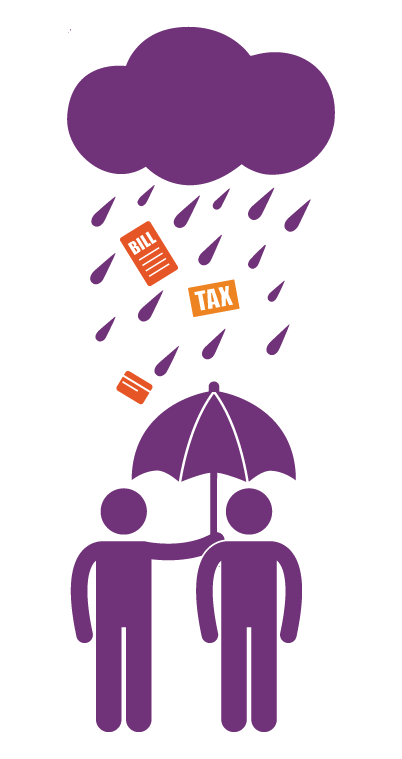 BILL

TAX