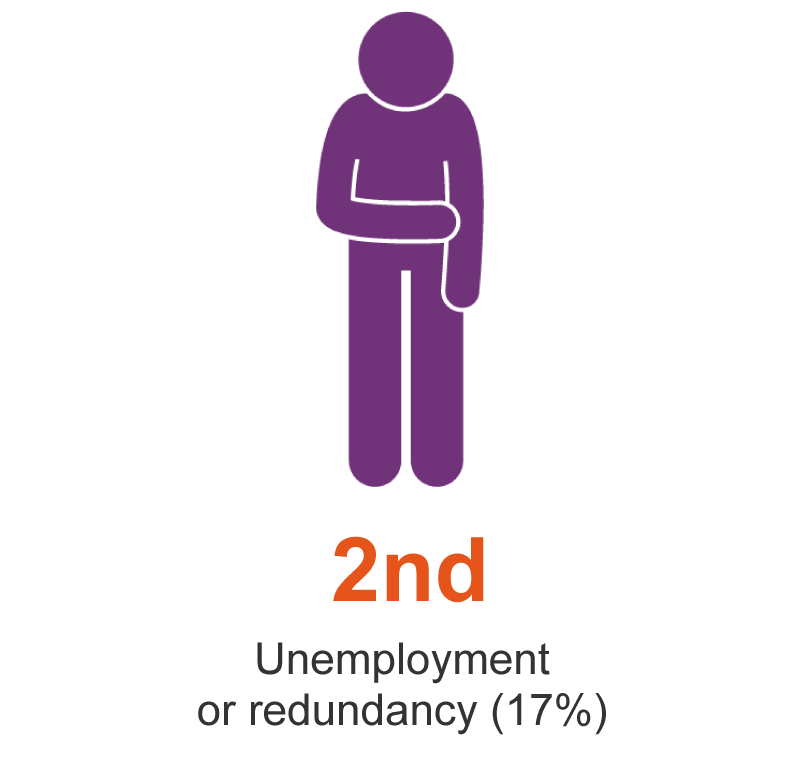 2nd

Unemployment or redundancy (17%)