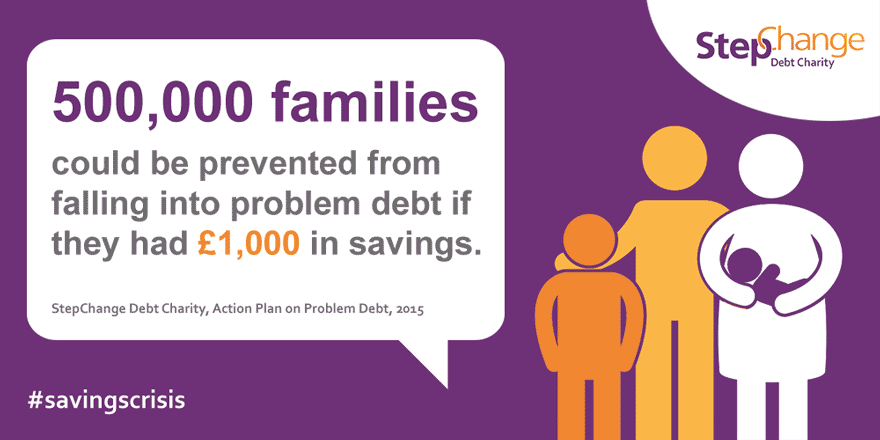 StepChange
Debt Charity

500,000 families

could be prevented from falling into problem debt if they had £1,000 in savings.

StepChange Debt Charity, Action Plan on Problem Debt, 2015

#savingscrisis