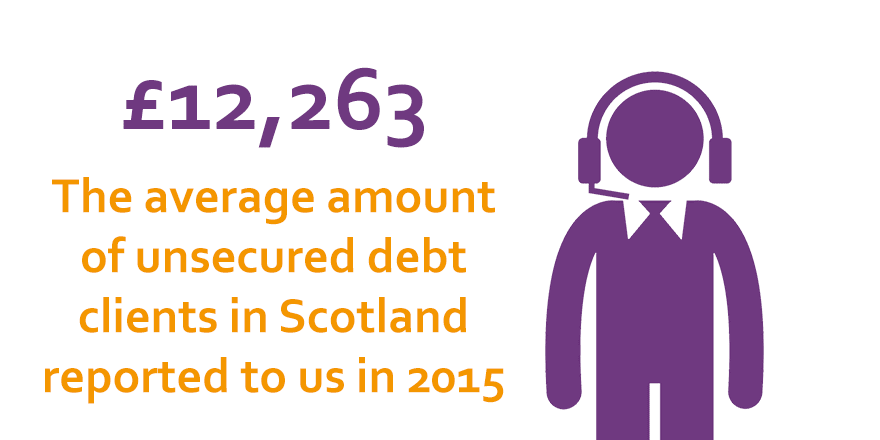 £12,263

The average amount of unsecured debt clients in Scotland reported to us in 2015