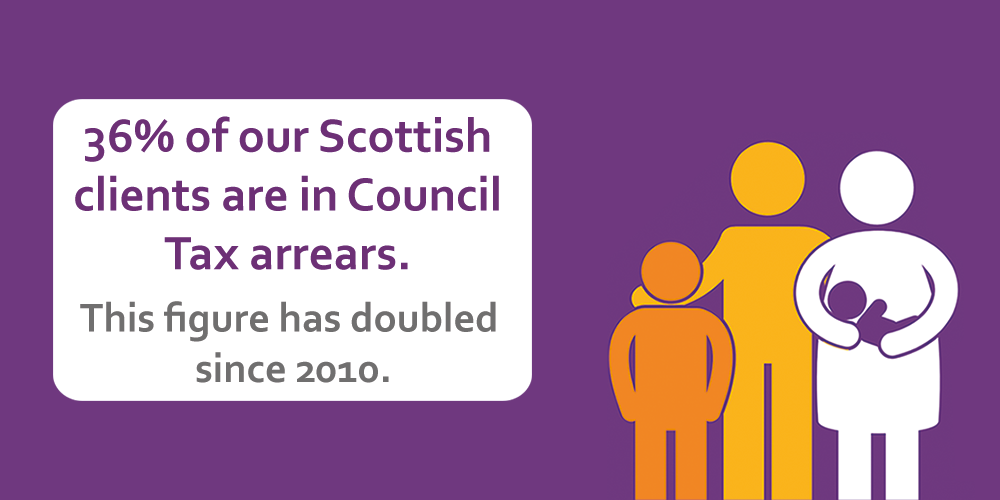 36% of our Scottish clients are in Council Tax arrears.

This figure has doubled since 2010.