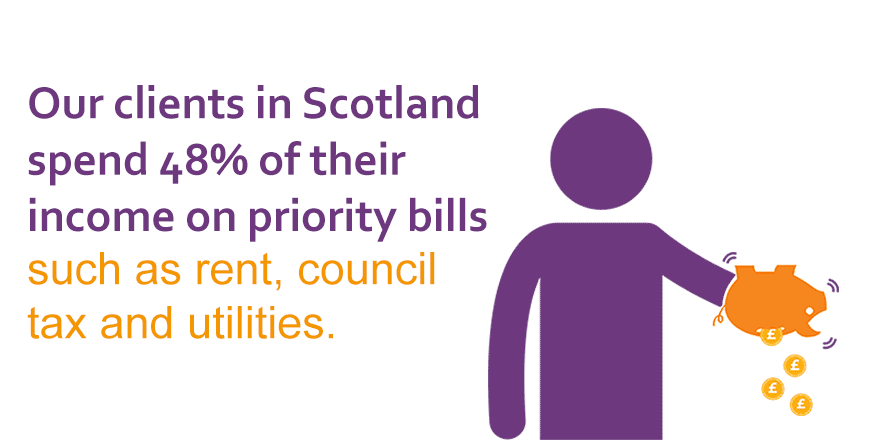 Our clients in Scotland spend 48% of their income on priority bills such as rent, council tax and utilities.

£
£
£
£