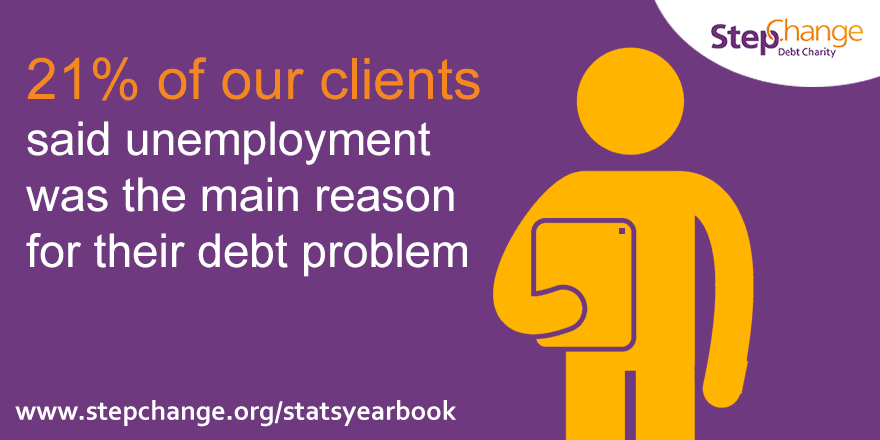 StepChange
Debt Charity

21% of our clients said unemployment was the main reason for their debt problem

www.stepchange.org/statsyearbook